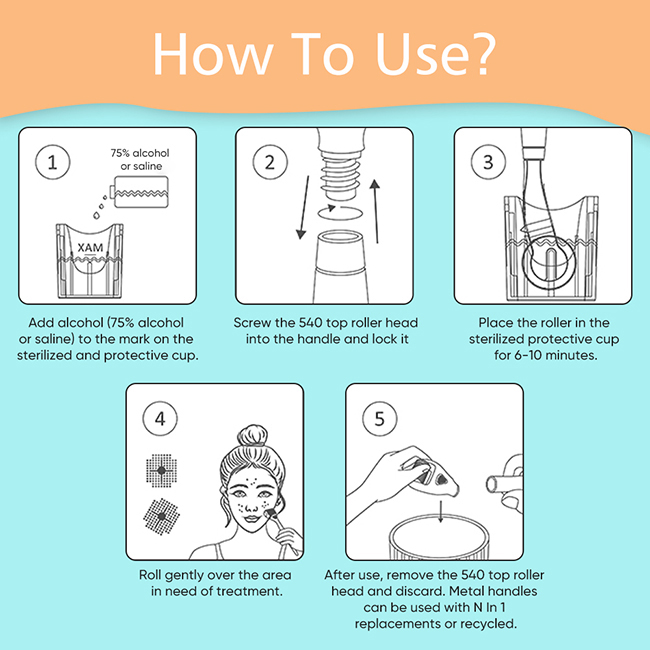 How To Use?

1

75% alcohol or saline

XAM

Add alcohol (75% alcohol or saline) to the mark on the sterilized and protective cup.

2

Screw the 540 top roller head into the handle and lock it

3

Place the roller in the sterilized protective cup for 6-10 minutes.

4

Roll gently over the area in need of treatment.

5

After use, remove the 540 top roller head and discard. Metal handles can be used with N In 1 replacements or recycled.