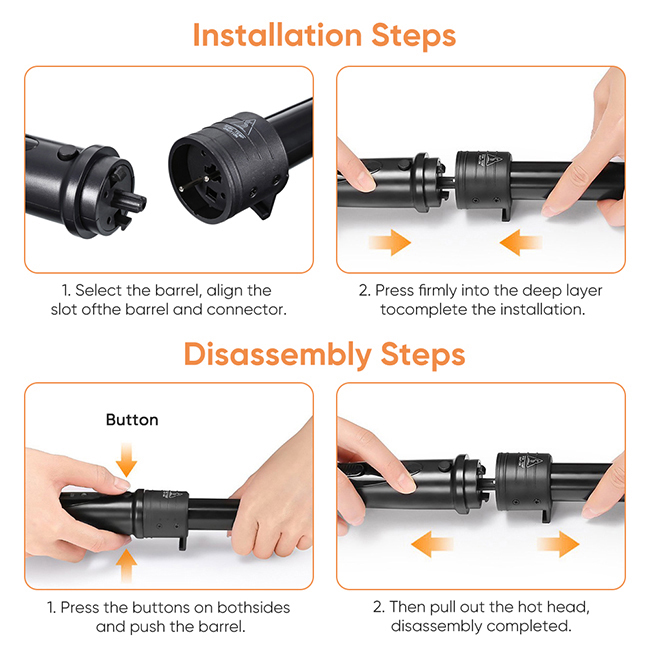 Installation Steps

1. Select the barrel, align the slot ofthe barrel and connector.

2. Press firmly into the deep layer tocomplete the installation.

Disassembly Steps

Button

1. Press the buttons on bothsides and push the barrel.

2. Then pull out the hot head, disassembly completed.