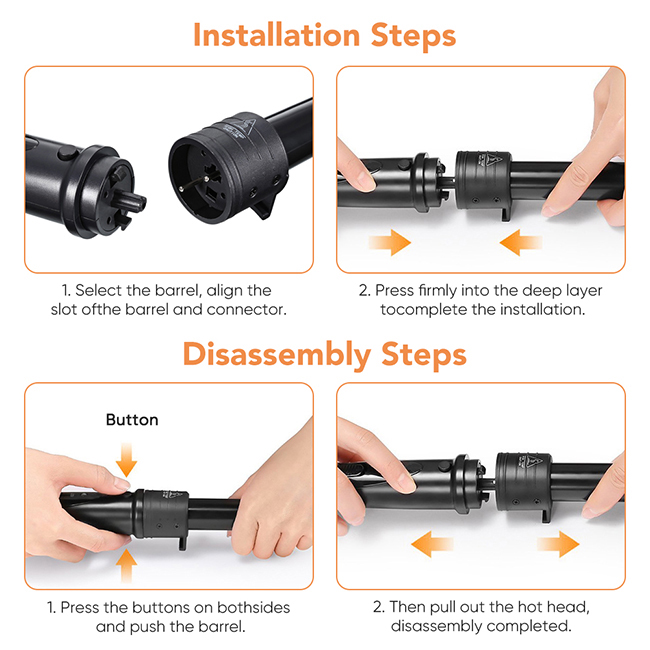 Installation Steps

1. Select the barrel, align the slot ofthe barrel and connector.

2. Press firmly into the deep layer tocomplete the installation.

Disassembly Steps

Button

1. Press the buttons on bothsides and push the barrel.

2. Then pull out the hot head, disassembly completed.