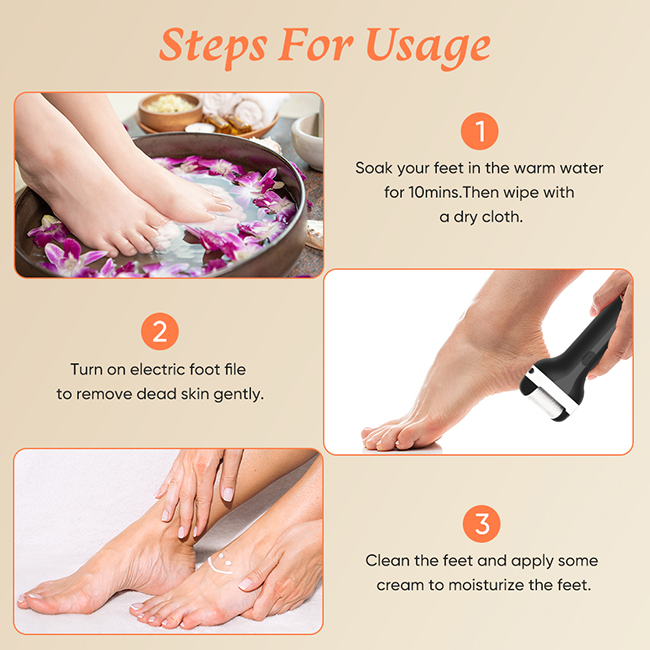 Steps For Usage

1

Soak your feet in the warm water for 10mins.Then wipe with a dry cloth.

2

Turn on electric foot file to remove dead skin gently.

3

Clean the feet and apply some cream to moisturize the feet.