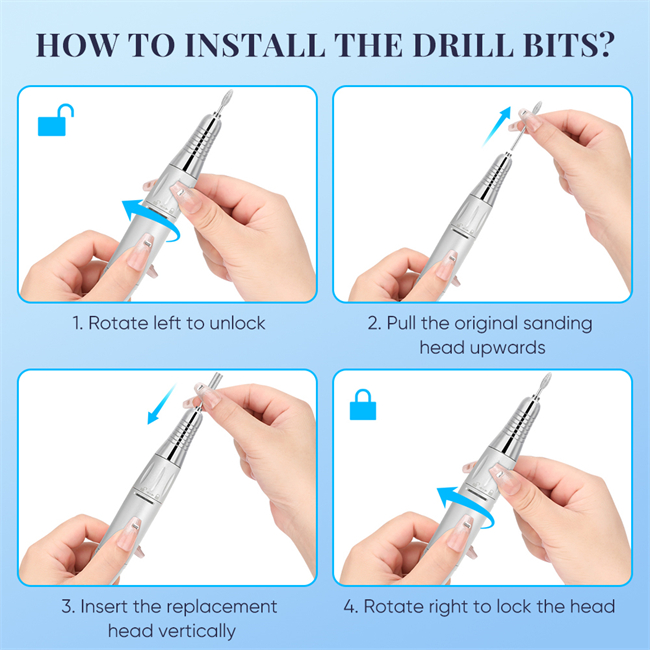 HOW TO INSTALL THE DRILL BITS?

1. Rotate left to unlock

2. Pull the original sanding head upwards

3. Insert the replacement head vertically

4. Rotate right to lock the head