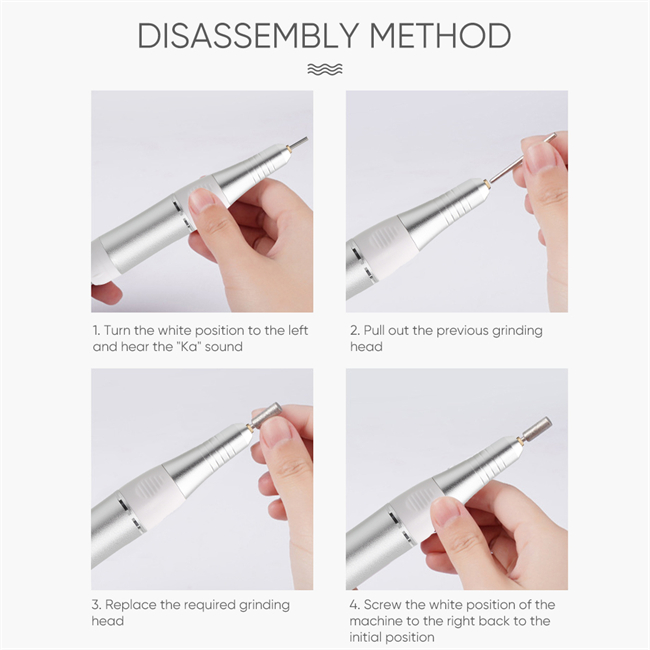 DISASSEMBLY METHOD

1. Turn the white position to the left and hear the "Ka" sound

2. Pull out the previous grinding head

3. Replace the required grinding head

4. Screw the white position of the machine to the right back to the initial position