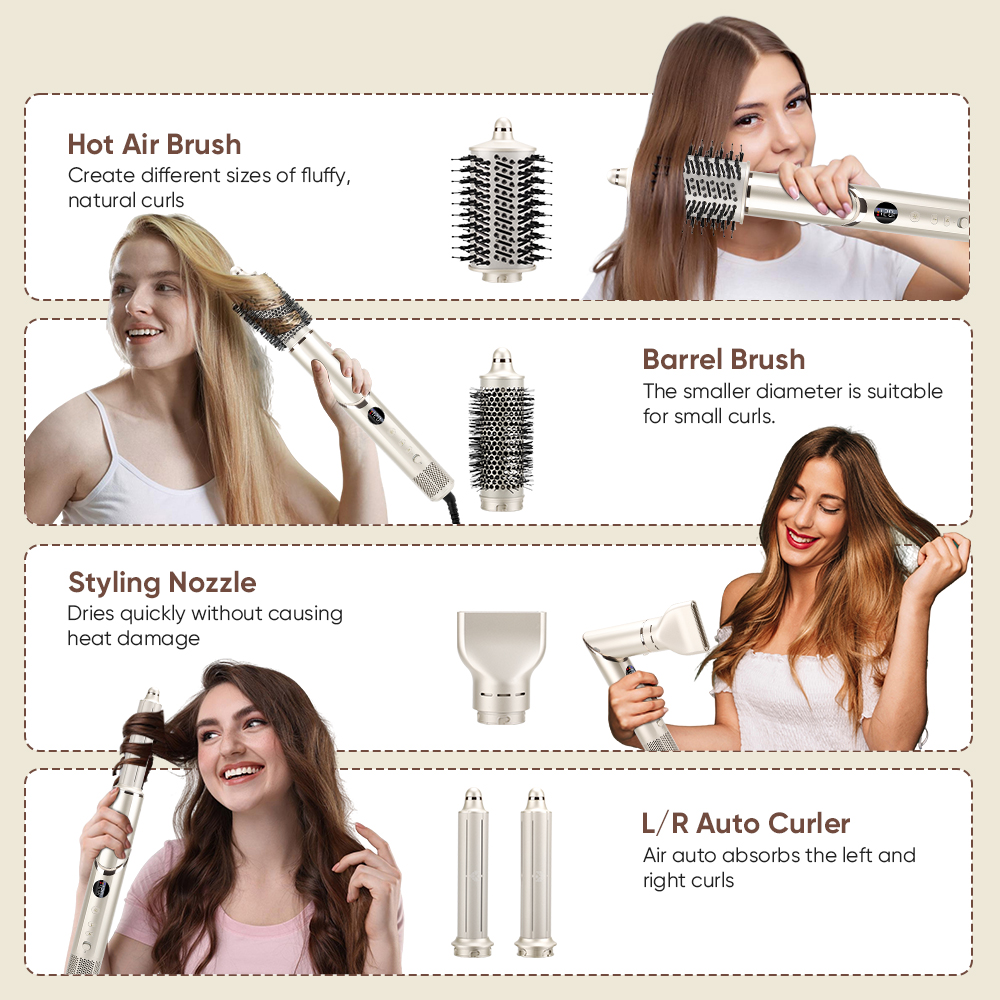 Hot Air Brush
Create different sizes of fluffy, natural curls

Barrel Brush
The smaller diameter is suitable for small curls.

Styling Nozzle
Dries quickly without causing heat damage

L/R Auto Curler
Air auto absorbs the left and right curls