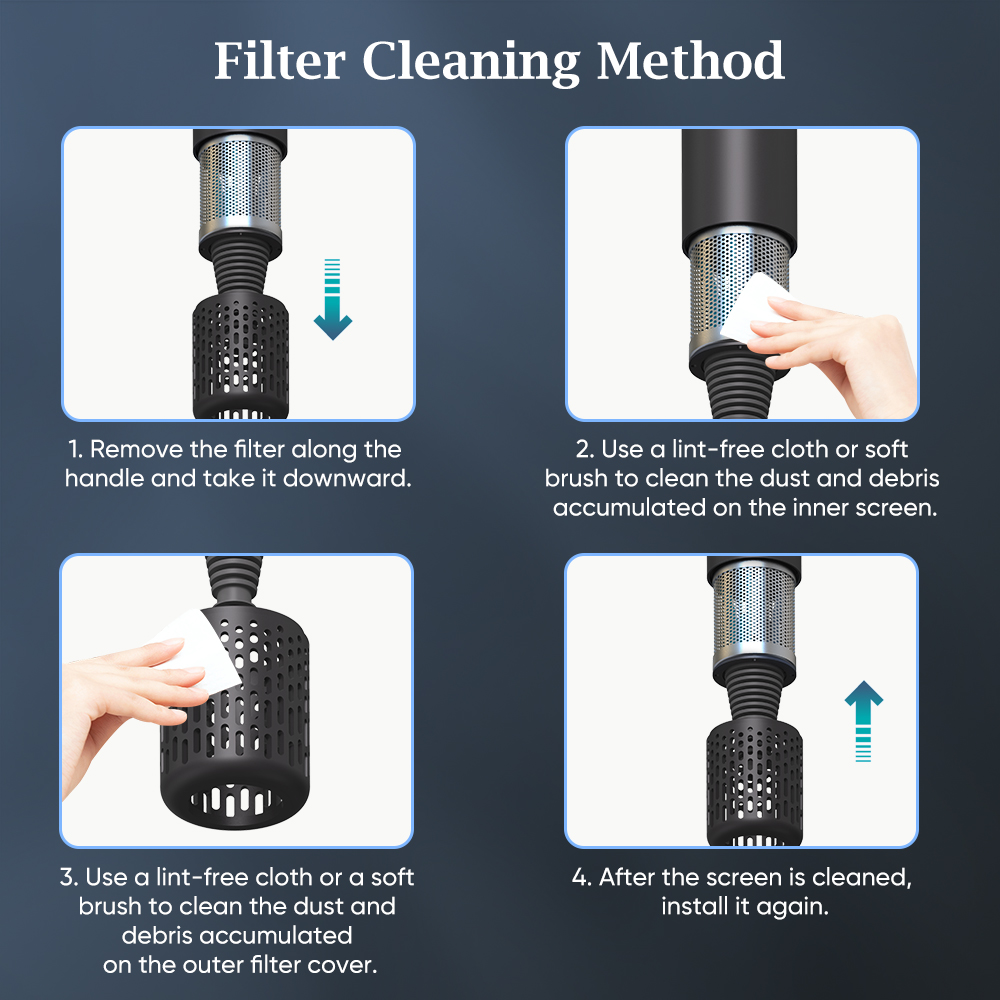 Filter Cleaning Method

1. Remove the filter along the handle and take it downward.

2. Use a lint-free cloth or soft brush to clean the dust and debris accumulated on the inner screen.

3. Use a lint-free cloth or a soft brush to clean the dust and debris accumulated on the outer filter cover.

4. After the screen is cleaned, install it again.