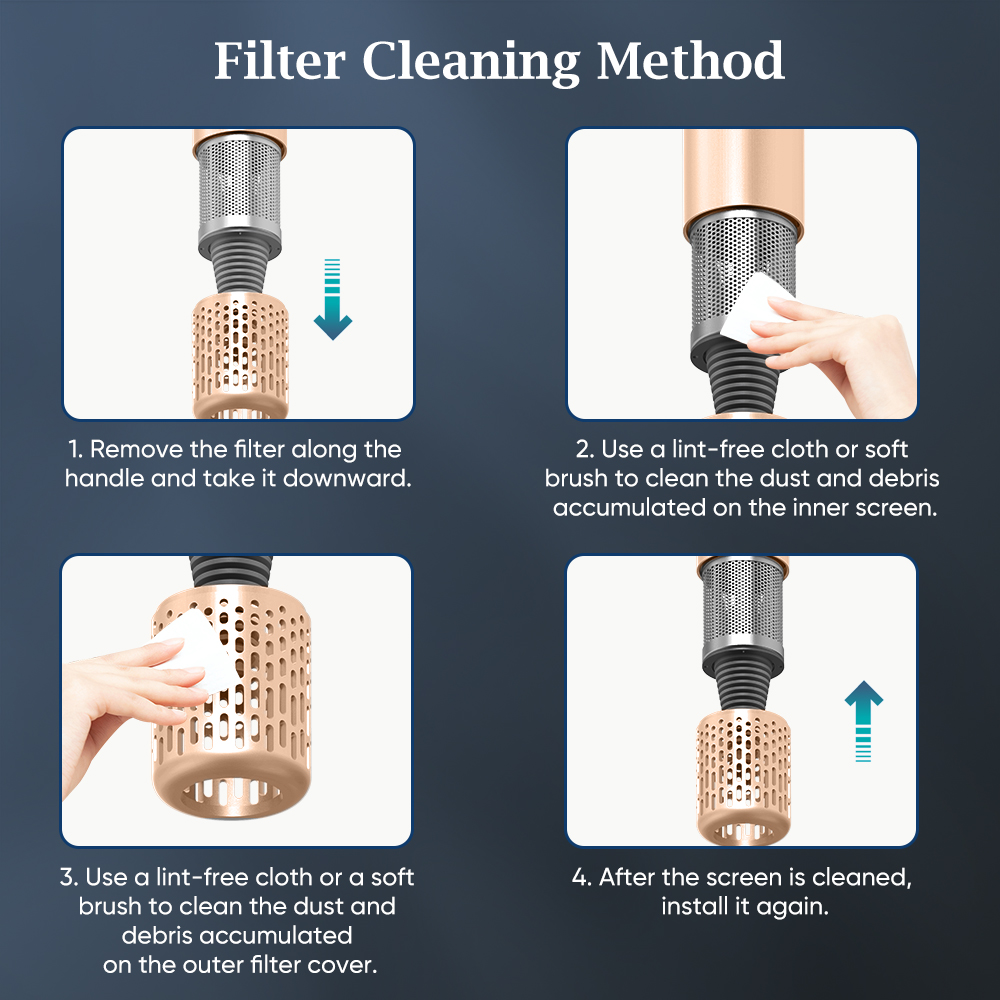 Filter Cleaning Method

1. Remove the filter along the handle and take it downward.

2. Use a lint-free cloth or soft brush to clean the dust and debris accumulated on the inner screen.

3. Use a lint-free cloth or a soft brush to clean the dust and debris accumulated on the outer filter cover.

4. After the screen is cleaned, install it again.