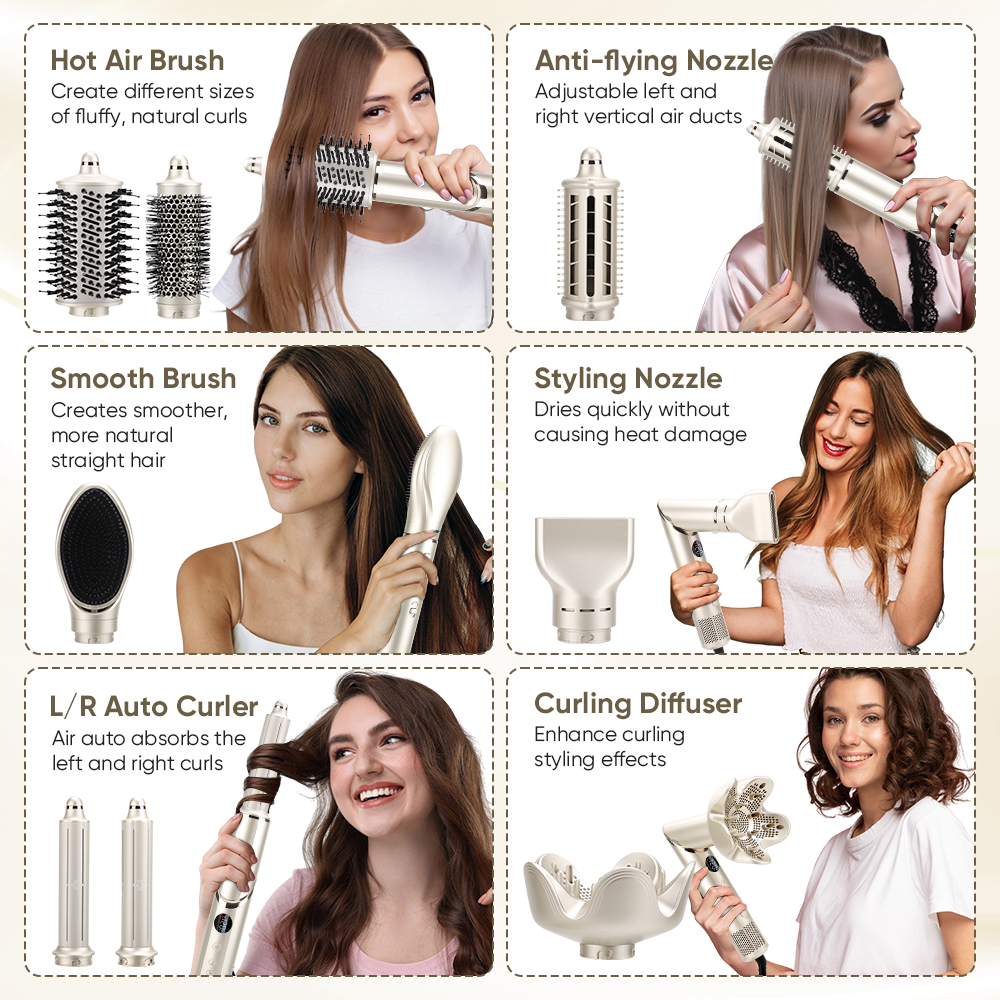 Hot Air Brush
Create different sizes of fluffy, natural curls

Anti-flying Nozzle
Adjustable left and right vertical air ducts

Smooth Brush
Creates smoother, more natural straight hair

Styling Nozzle
Dries quickly without causing heat damage

L/R Auto Curler
Air auto absorbs the left and right curls

Curling Diffuser
Enhance curling styling effects