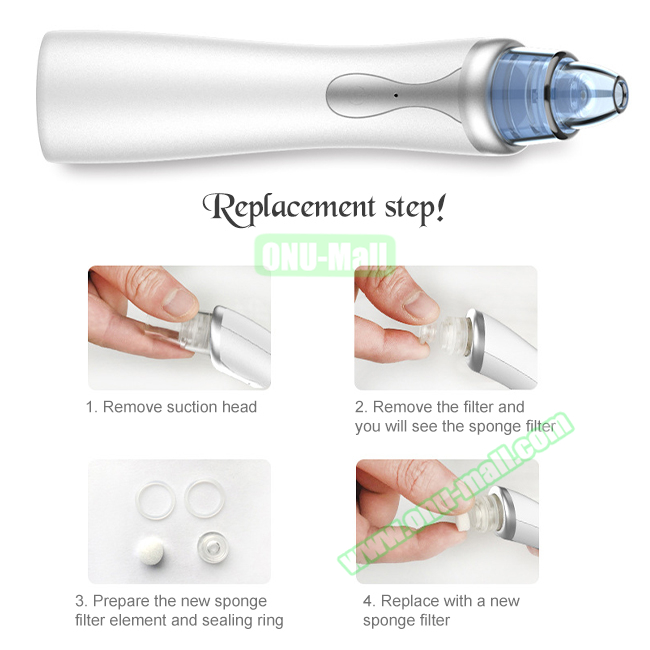 Replacement step!

ONU-Mall

1. Remove suction head

2. Remove the filter and you will see the sponge filter

www.onu-mall.com

3. Prepare the new sponge filter element and sealing ring

4. Replace with a new sponge filter