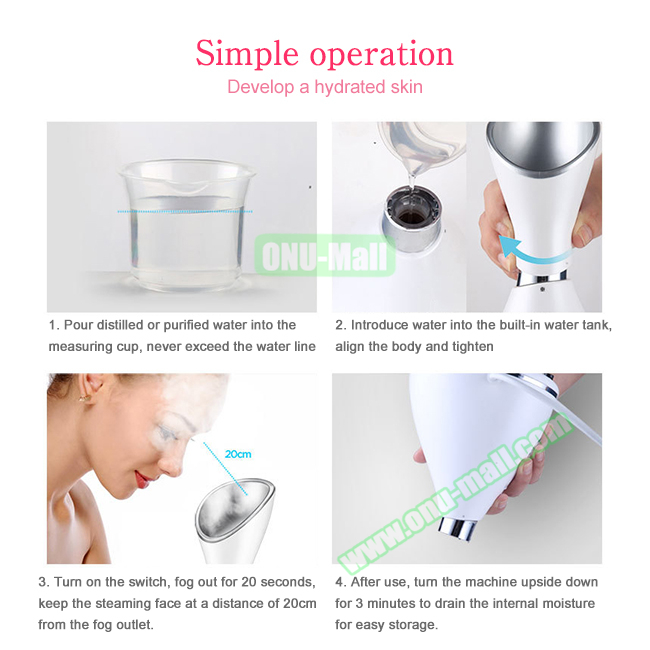 Simple operation

Develop a hydrated skin

ONU-Mall

1. Pour distilled or purified water into the measuring cup, never exceed the water line

2. Introduce water into the built-in water tank, align the body and tighten

20cm

www.onu-mall.com

3. Turn on the switch, fog out for 20 seconds, keep the steaming face at a distance of 20cm from the fog outlet.

4. After use, turn the machine upside down for 3 minutes to drain the internal moisture for easy storage.