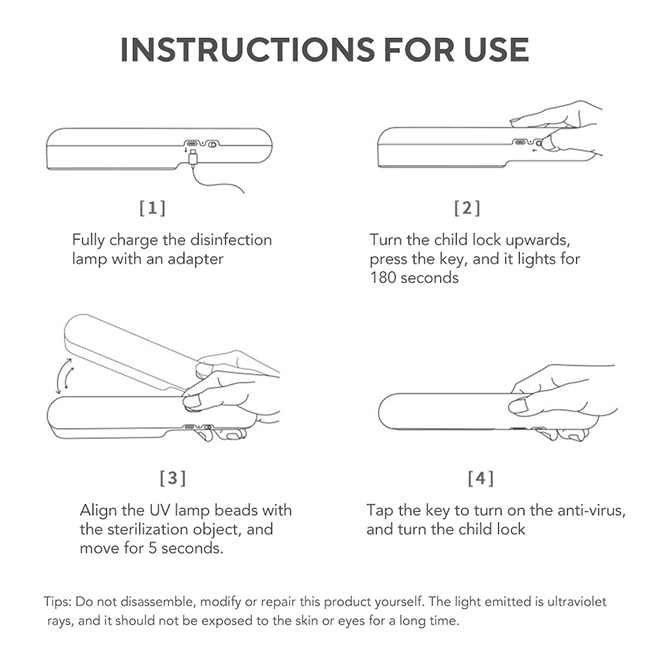 INSTRUCTIONS FOR USE

[1]

Fully charge the disinfection lamp with an adapter

[2]

Turn the child lock upwards, press the key, and it lights for 180 seconds

[3]

Align the UV lamp beads with the sterilization object, and move for 5 seconds.

[4]

Tap the key to turn on the anti-virus, and turn the child lock

Tips: Do not disassemble, modify or repair this product yourself. The light emitted is ultraviolet rays, and it should not be exposed to the skin or eyes for a long time.