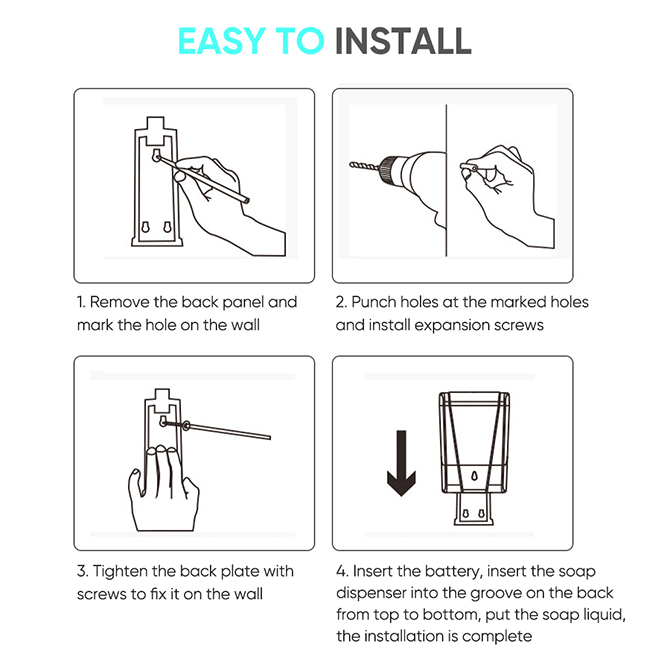 EASY TO INSTALL

1. Remove the back panel and mark the hole on the wall

2. Punch holes at the marked holes and install expansion screws

3. Tighten the back plate with screws to fix it on the wall

4. Insert the battery, insert the soap dispenser into the groove on the back from top to bottom, put the soap liquid, the installation is complete