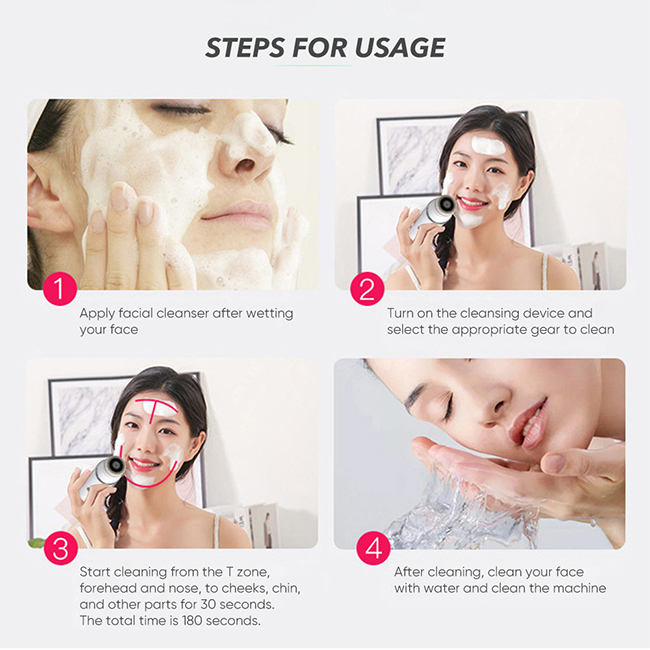 STEPS FOR USAGE

1

Apply facial cleanser after wetting your face

2

Turn on the cleansing device and select the appropriate gear to clean

3

Start cleaning from the T zone, forehead and nose, to cheeks, chin, and other parts for 30 seconds. The total time is 180 seconds.

4

After cleaning, clean your face with water and clean the machine