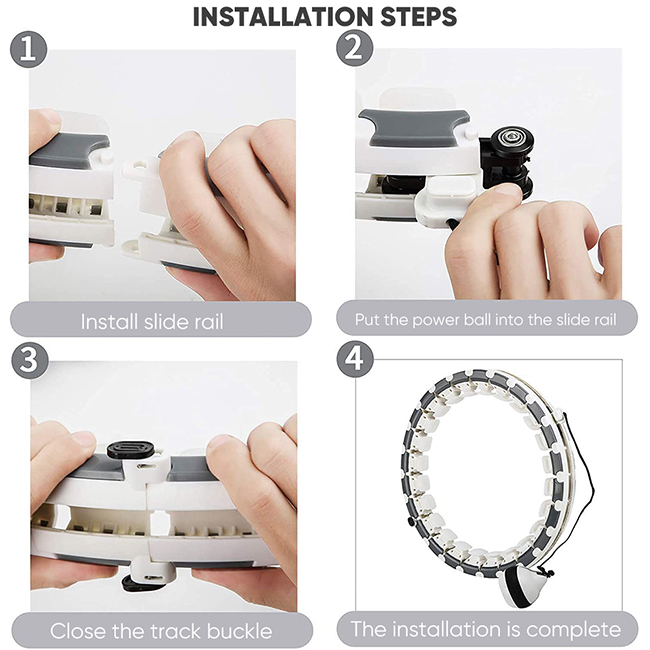 INSTALLATION STEPS

1

Install slide rail

2

Put the power ball into the slide rail

3

Close the track buckle

4

The installation is complete