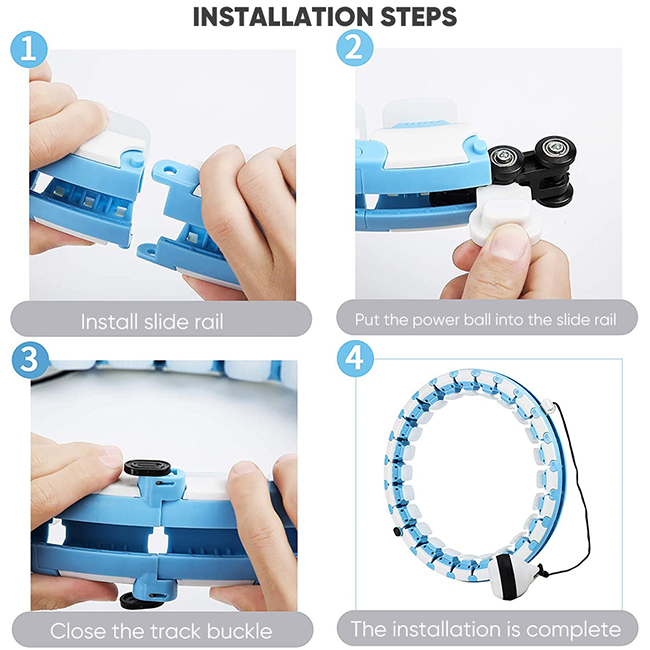 INSTALLATION STEPS

1

Install slide rail

2

Put the power ball into the slide rail

3

Close the track buckle

4

The installation is complete