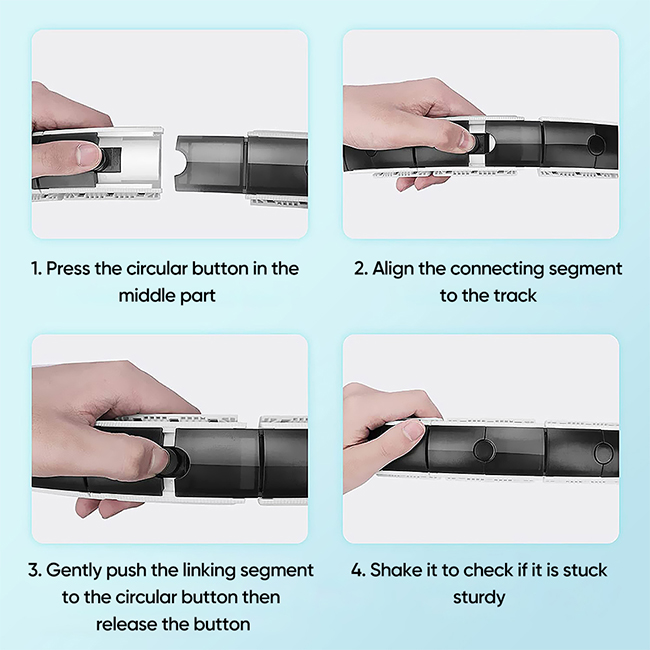 1. Press the circular button in the middle part

2. Align the connecting segment to the track

3. Gently push the linking segment to the circular button then release the button

4. Shake it to check if it is stuck sturdy