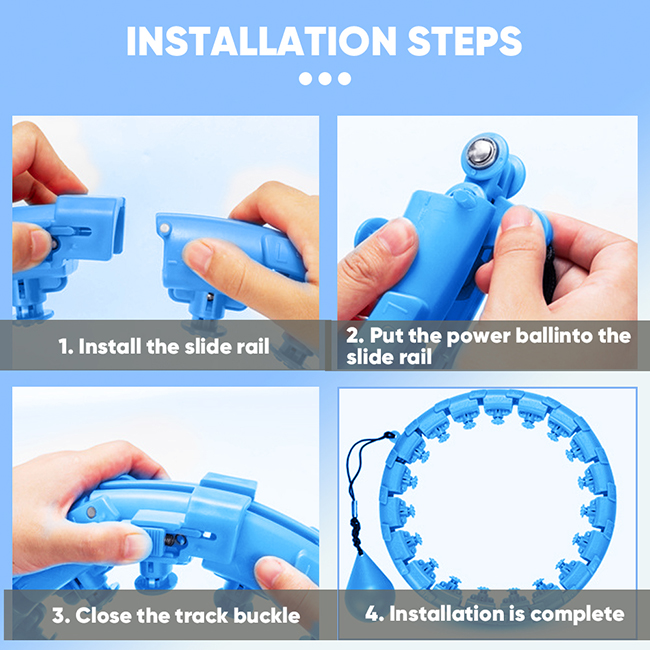 INSTALLATION STEPS

1. Install the slide rail

2. Put the power ballinto the slide rail

3. Close the track buckle

4. Installation is complete