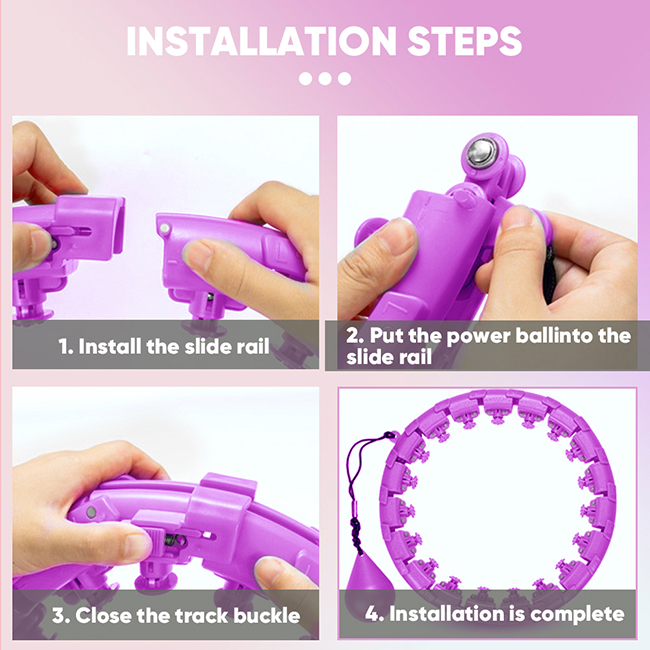 INSTALLATION STEPS

1. Install the slide rail

2. Put the power ballinto the slide rail

3. Close the track buckle

4. Installation is complete