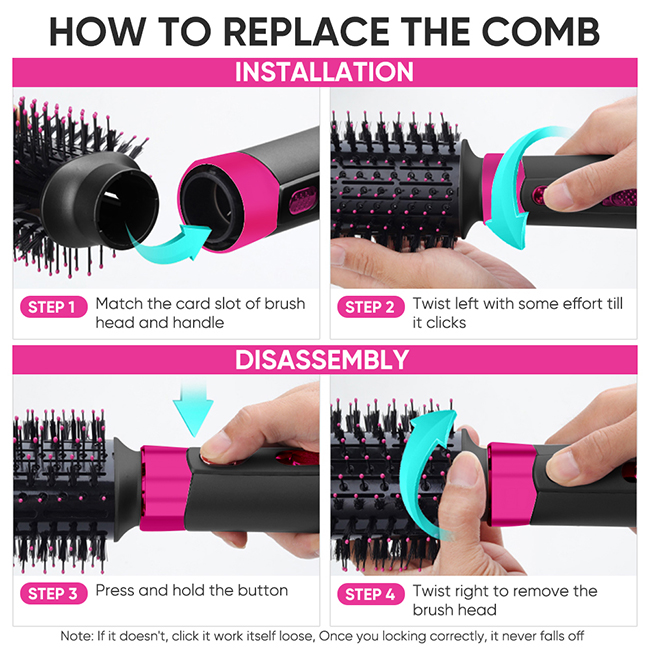 HOW TO REPLACE THE COMB

INSTALLATION

STEP 1 Match the card slot of brush head and handle

STEP 2 Twist left with some effort till it clicks

DISASSEMBLY

STEP 3 Press and hold the button

STEP 4 Twist right to remove the brush head

Note: If it doesn't, click it work itself loose, Once you locking correctly, it never falls off