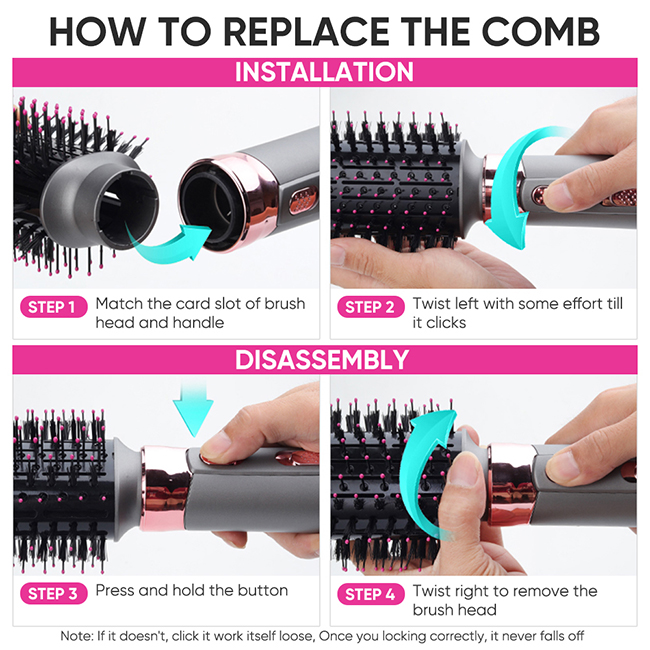 HOW TO REPLACE THE COMB

INSTALLATION

STEP 1 Match the card slot of brush head and handle

STEP 2 Twist left with some effort till it clicks

DISASSEMBLY

STEP 3 Press and hold the button

STEP 4 Twist right to remove the brush head

Note: If it doesn't, click it work itself loose, Once you locking correctly, it never falls off