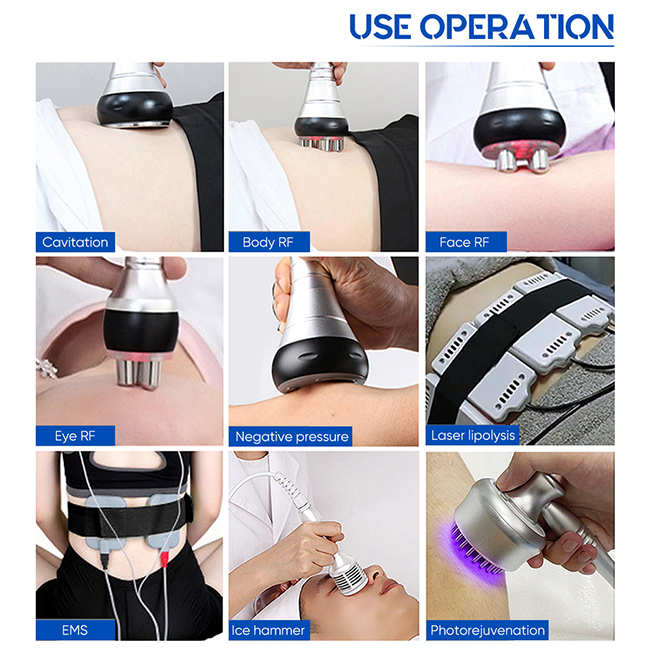 USE OPERATION

Cavitation

Body RF

Face RF

Eye RF

Negative pressure

Laser lipolysis

EMS

Ice hammer

Photorejuvenation