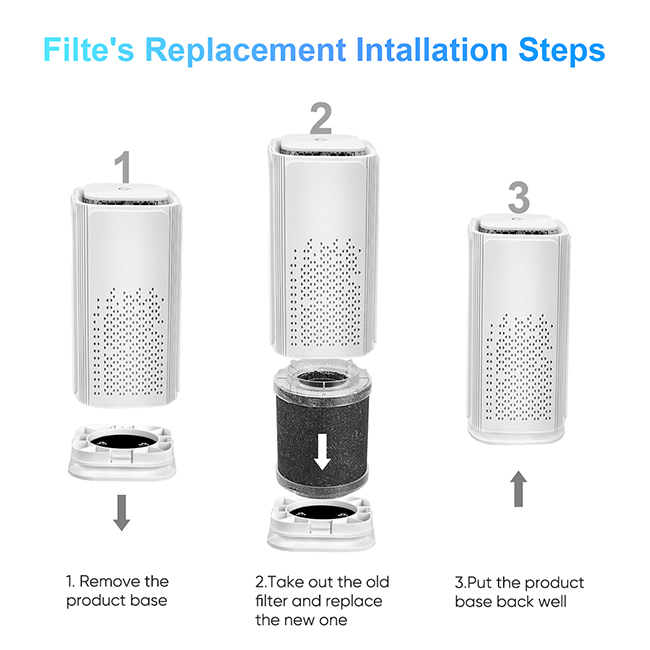 Filte's Replacement Intallation Steps

1

2

3

1. Remove the product base

2.Take out the old filter and replace the new one

3.Put the product base back well