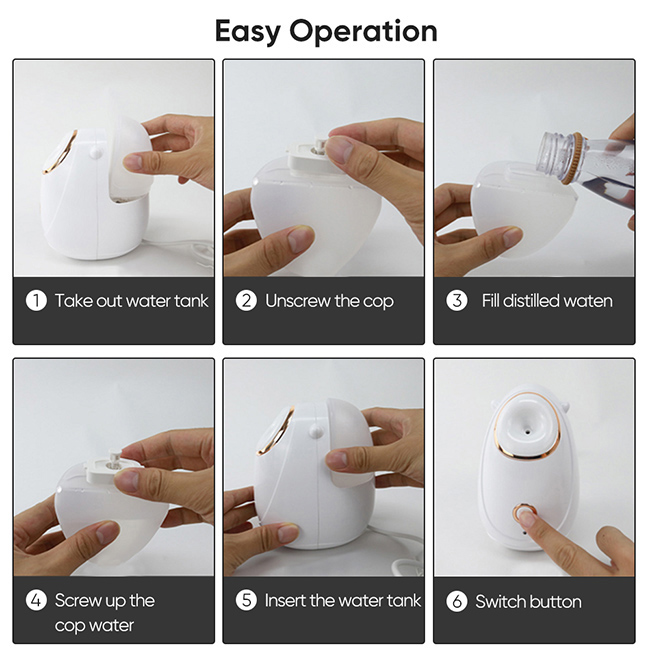 Easy Operation

1 Take out water tank

2 Unscrew the cop

3 Fill distilled waten

4 Screw up the cop water

5 Insert the water tank

6 Switch button