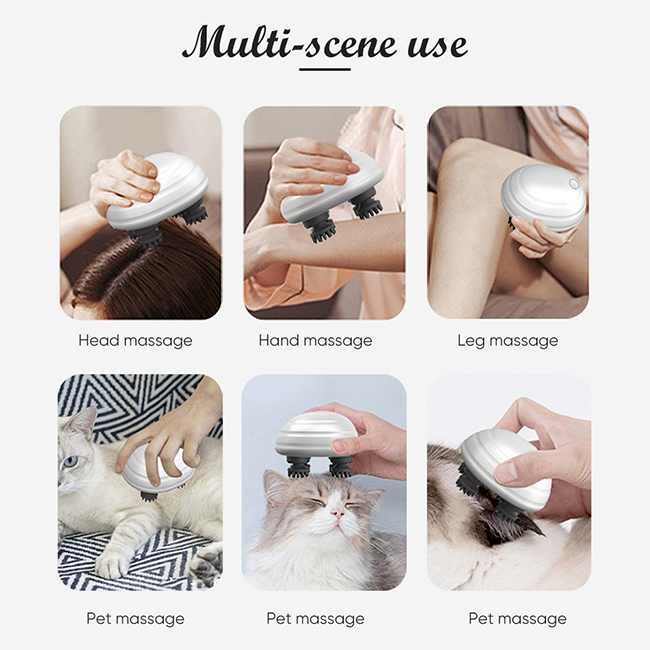 Multi-scene use

Head massage

Hand massage

Leg massage

Pet massage

Pet massage

Pet massage