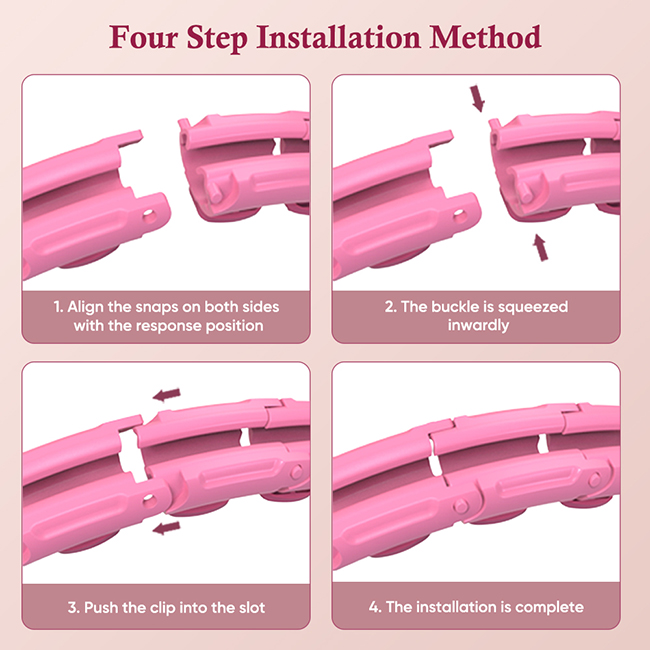 Four Step Installation Method

1. Align the snaps on both sides with the response position

2. The buckle is squeezed inwardly

3. Push the clip into the slot

4. The installation is complete